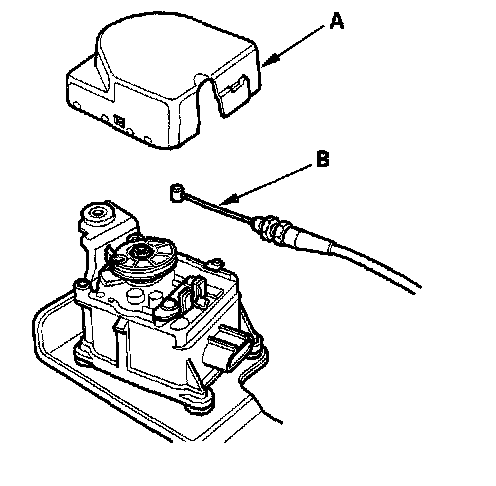 A

B