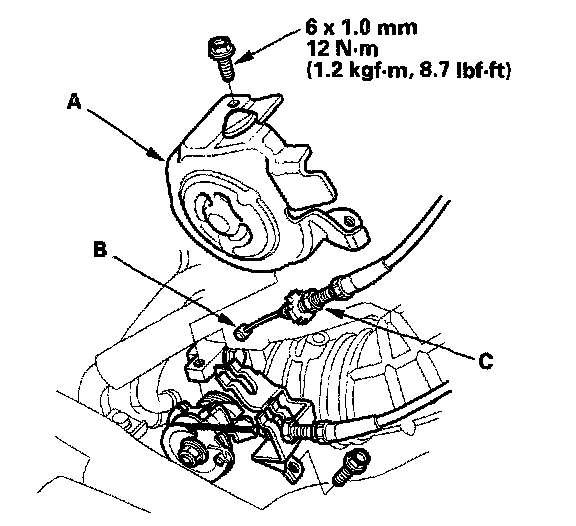 6 x 1.0 mm
12 N·m
(1.2 kgf·m, 8.7 lbf·ft)

A

B

C