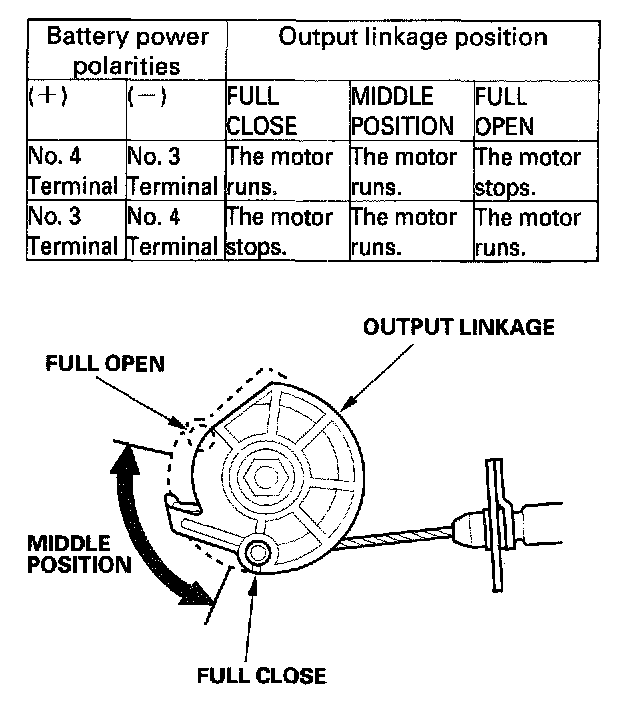 | Battery power polarities | | Output linkage position | | |
|---|---|---|---|---|
| (+) | (−) | FULL CLOSE | MIDDLE POSITION | FULL OPEN |
| No. 4 Terminal | No. 3 Terminal | The motor runs. | The motor runs. | The motor stops. |
| No. 3 Terminal | No. 4 Terminal | The motor stops. | The motor runs. | The motor runs. |

OUTPUT LINKAGE

FULL OPEN

MIDDLE POSITION

FULL CLOSE