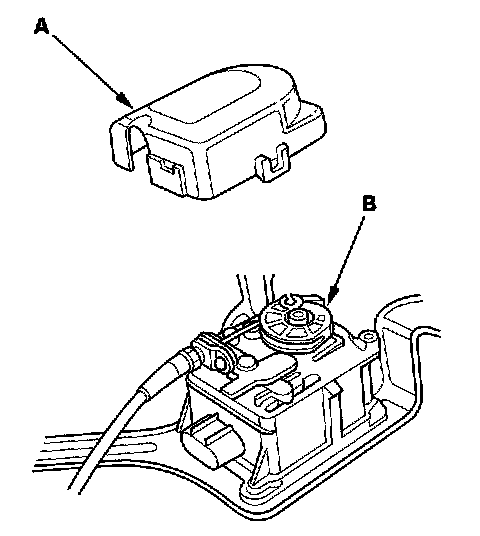 A

B