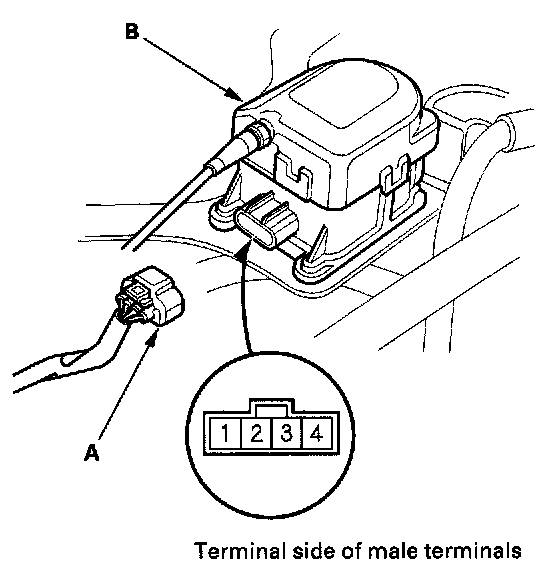 B

A

1 2 3 4

Terminal side of male terminals