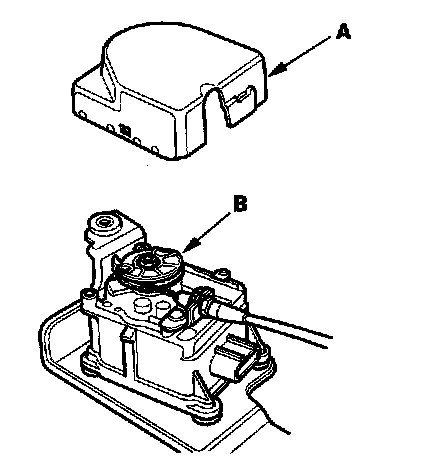 A

B