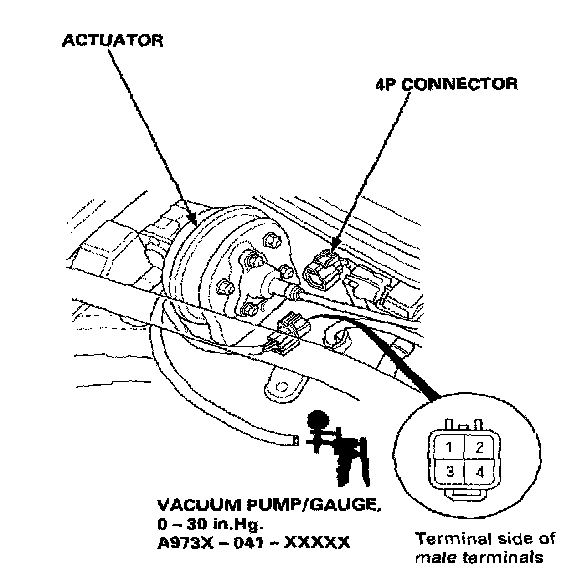 ACTUATOR

4P CONNECTOR

1 2
3 4

VACUUM PUMP/GAUGE, 0 – 30 in.Hg. A973X – 041 – XXXXX

Terminal side of male terminals