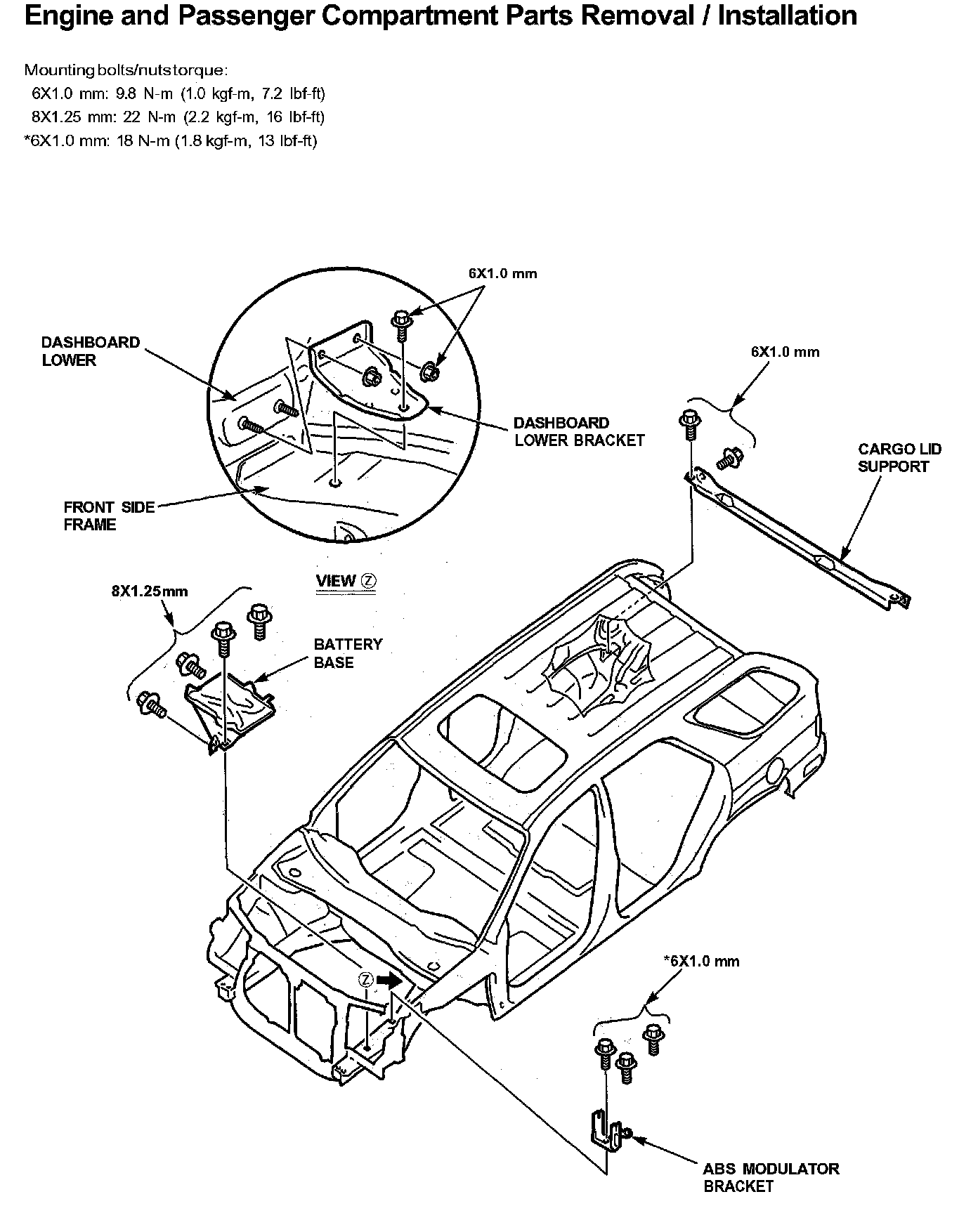 Engine and Passenger Compartment Parts Removal / Installation

Mounting bolts/nuts torque:
6X1.0 mm: 9.8 N-m (1.0 kgf-m, 7.2 lbf-ft)
8X1.25 mm: 22 N-m (2.2 kgf-m, 16 lbf-ft)
*6X1.0 mm: 18 N-m (1.8 kgf-m, 13 lbf-ft)

6X1.0 mm

DASHBOARD LOWER

DASHBOARD LOWER BRACKET

FRONT SIDE FRAME

VIEW Ⓩ

6X1.0 mm

CARGO LID SUPPORT

8X1.25mm

BATTERY BASE

Ⓩ

*6X1.0 mm

ABS MODULATOR BRACKET