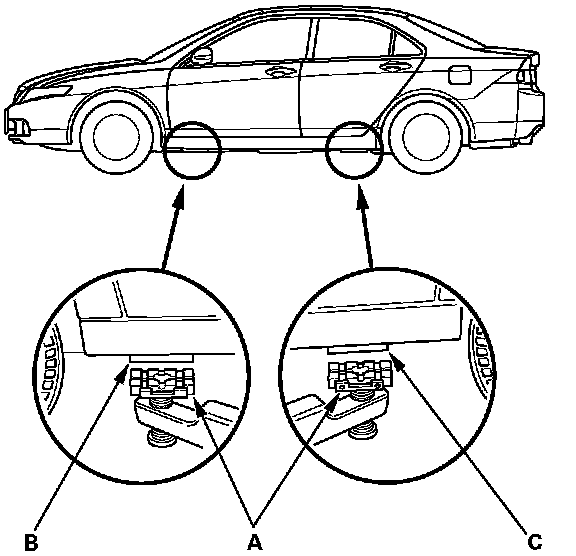 B
A
C