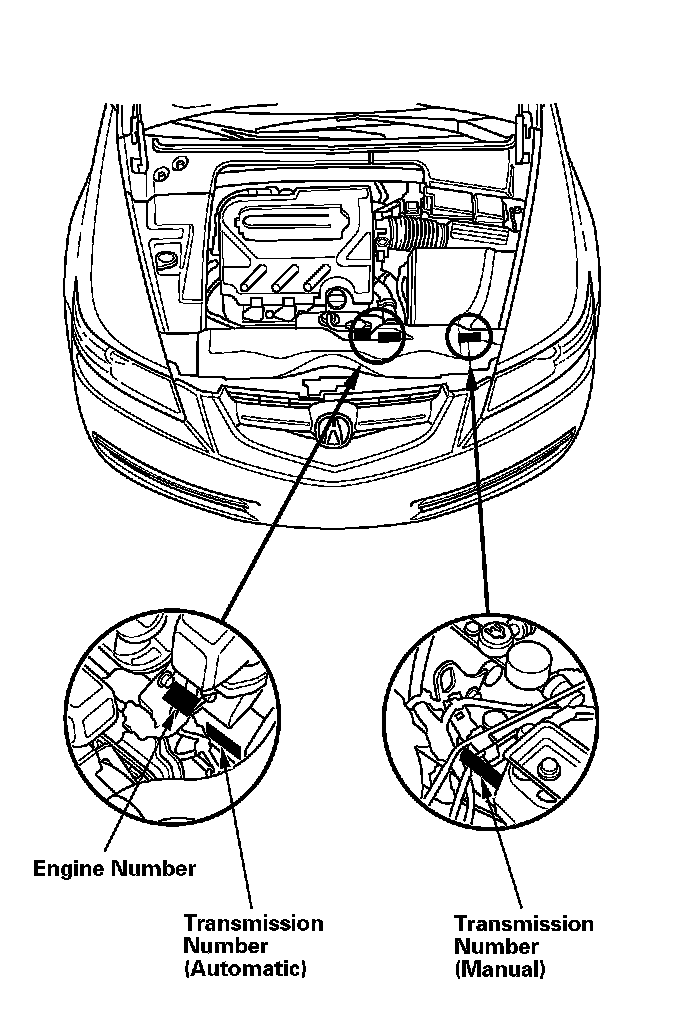 Engine Number

Transmission Number (Automatic)

Transmission Number (Manual)