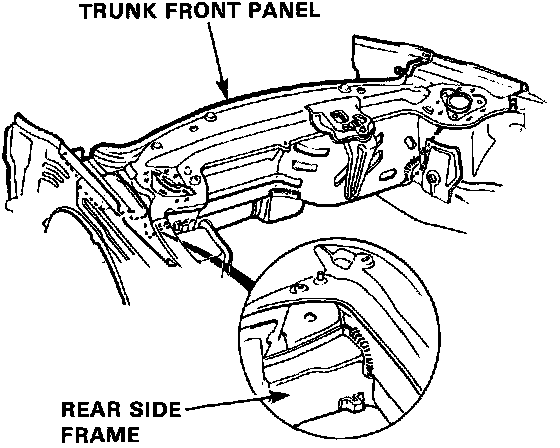 TRUNK FRONT PANEL

REAR SIDE FRAME