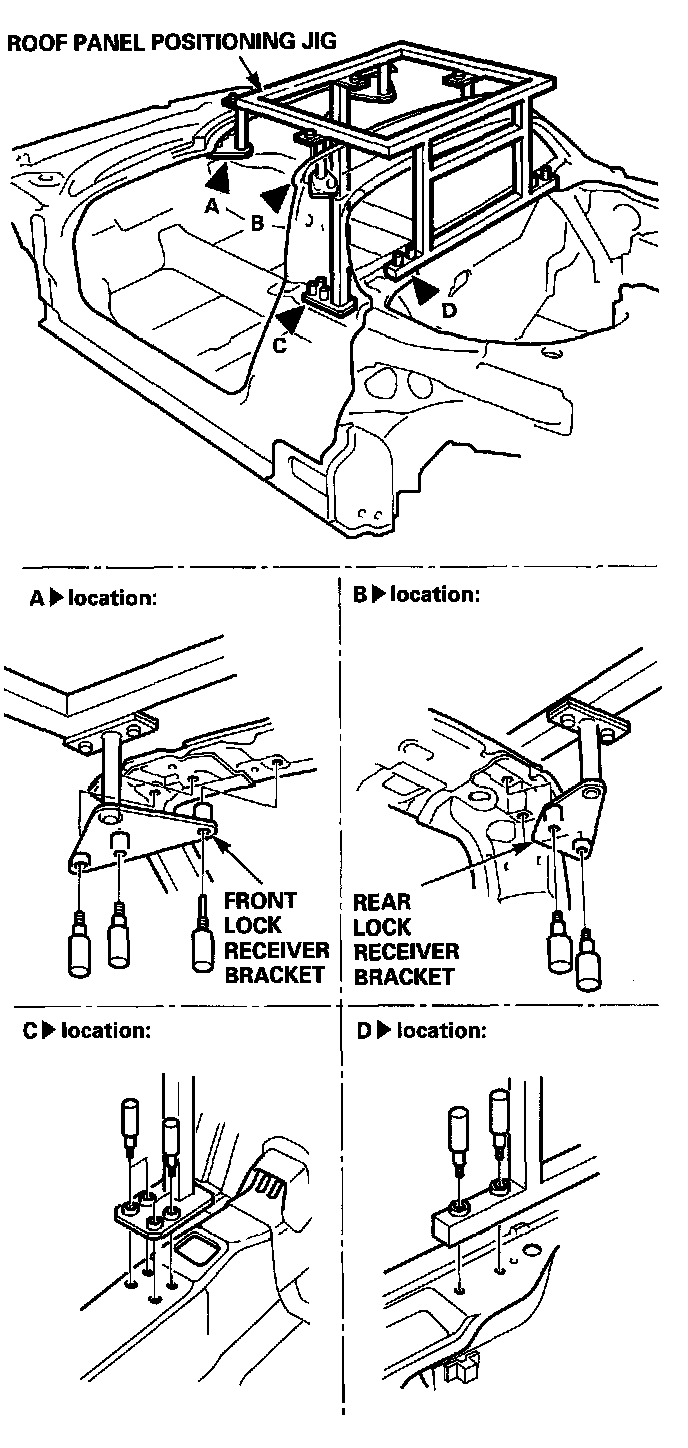 ROOF PANEL POSITIONING JIG

A

B

C

D

A ▶ location:

FRONT LOCK RECEIVER BRACKET

B ▶ location:

REAR LOCK RECEIVER BRACKET

C ▶ location:

D ▶ location: