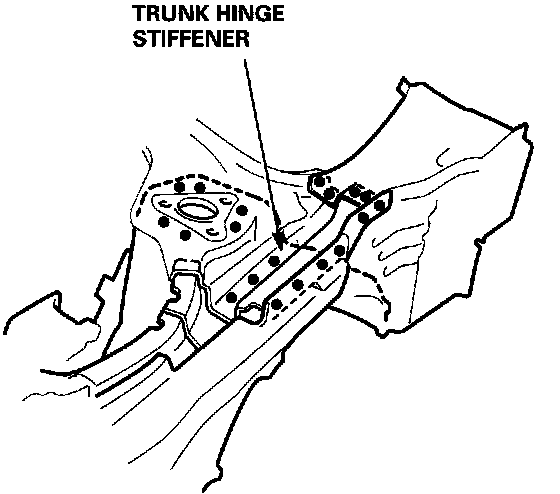 TRUNK HINGE STIFFENER