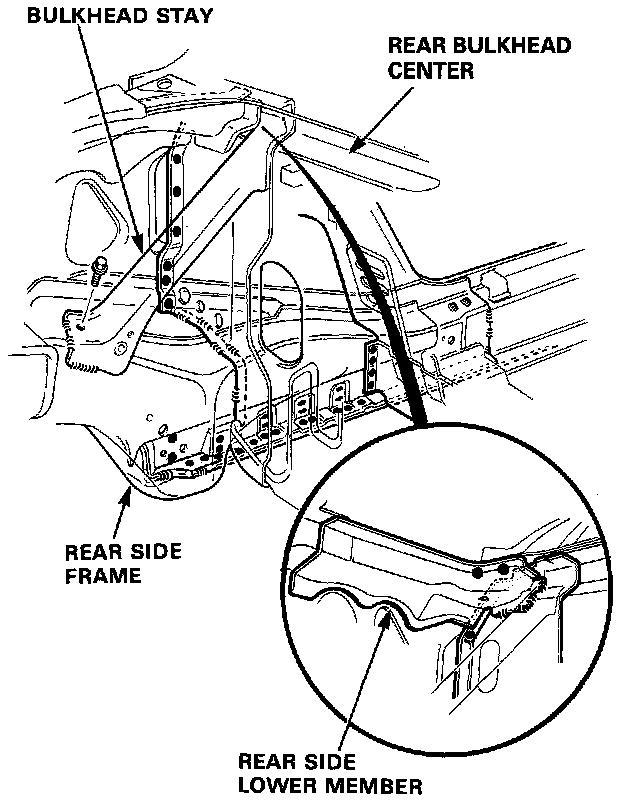 BULKHEAD STAY

REAR BULKHEAD CENTER

REAR SIDE FRAME

REAR SIDE LOWER MEMBER