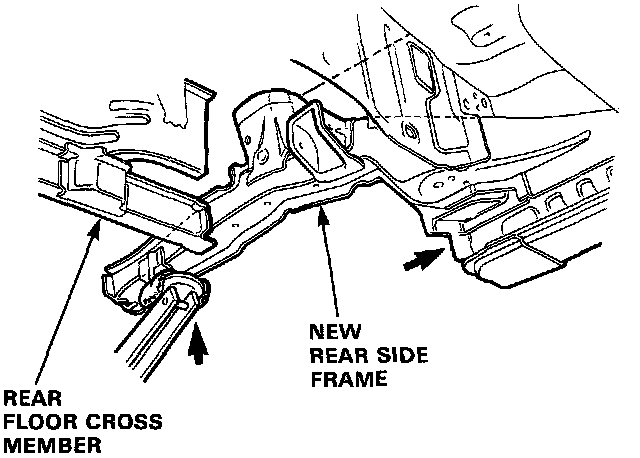 NEW
REAR SIDE
FRAME

REAR
FLOOR CROSS
MEMBER