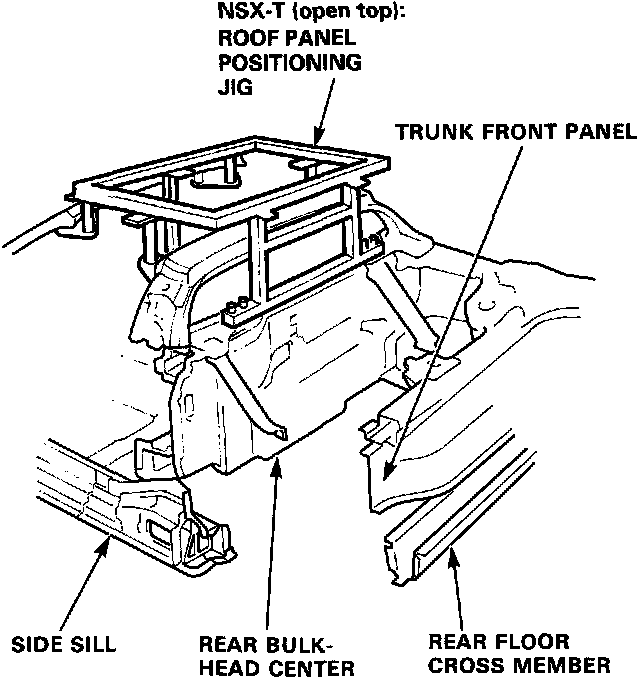 NSX-T (open top):
ROOF PANEL
POSITIONING
JIG

TRUNK FRONT PANEL

SIDE SILL

REAR BULKHEAD CENTER

REAR FLOOR
CROSS MEMBER