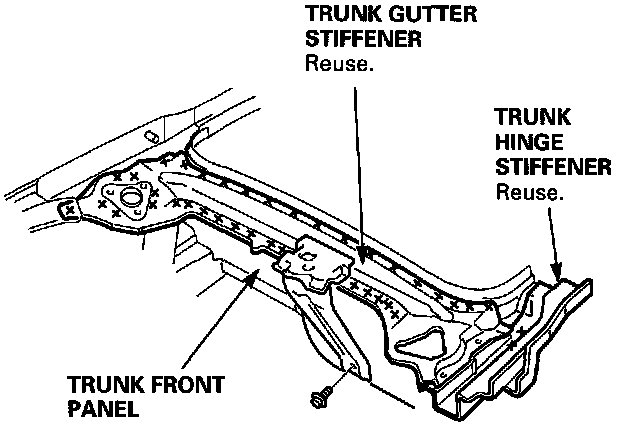 TRUNK GUTTER STIFFENER
Reuse.

TRUNK HINGE STIFFENER
Reuse.

TRUNK FRONT PANEL