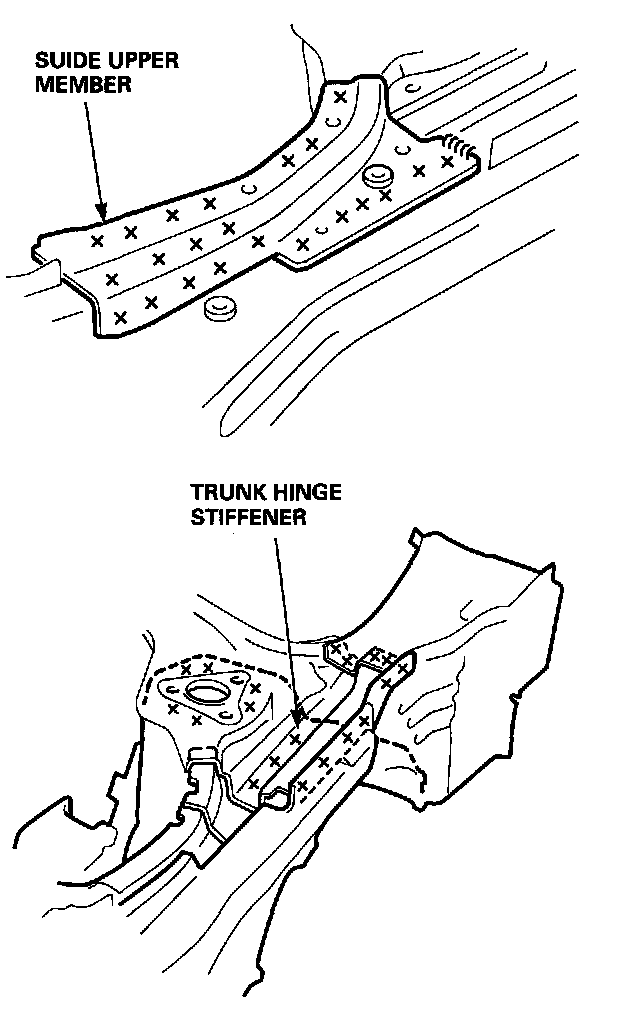 SUIDE UPPER MEMBER

TRUNK HINGE STIFFENER