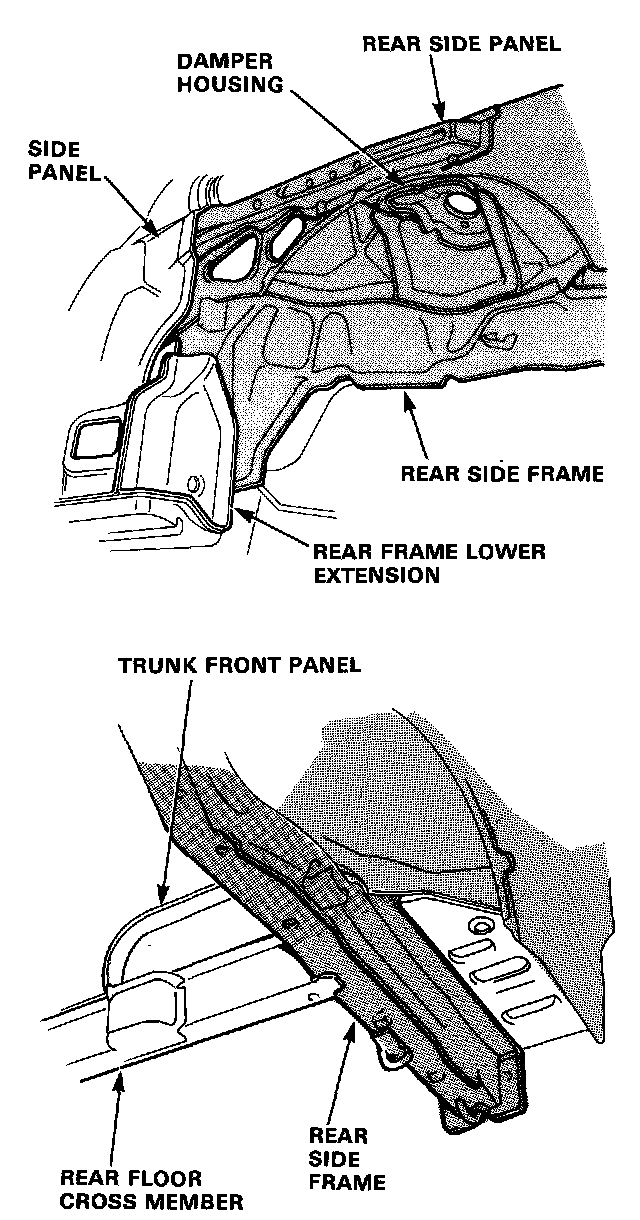 REAR SIDE PANEL

DAMPER HOUSING

SIDE PANEL

REAR SIDE FRAME

REAR FRAME LOWER EXTENSION

TRUNK FRONT PANEL

REAR SIDE FRAME

REAR FLOOR CROSS MEMBER