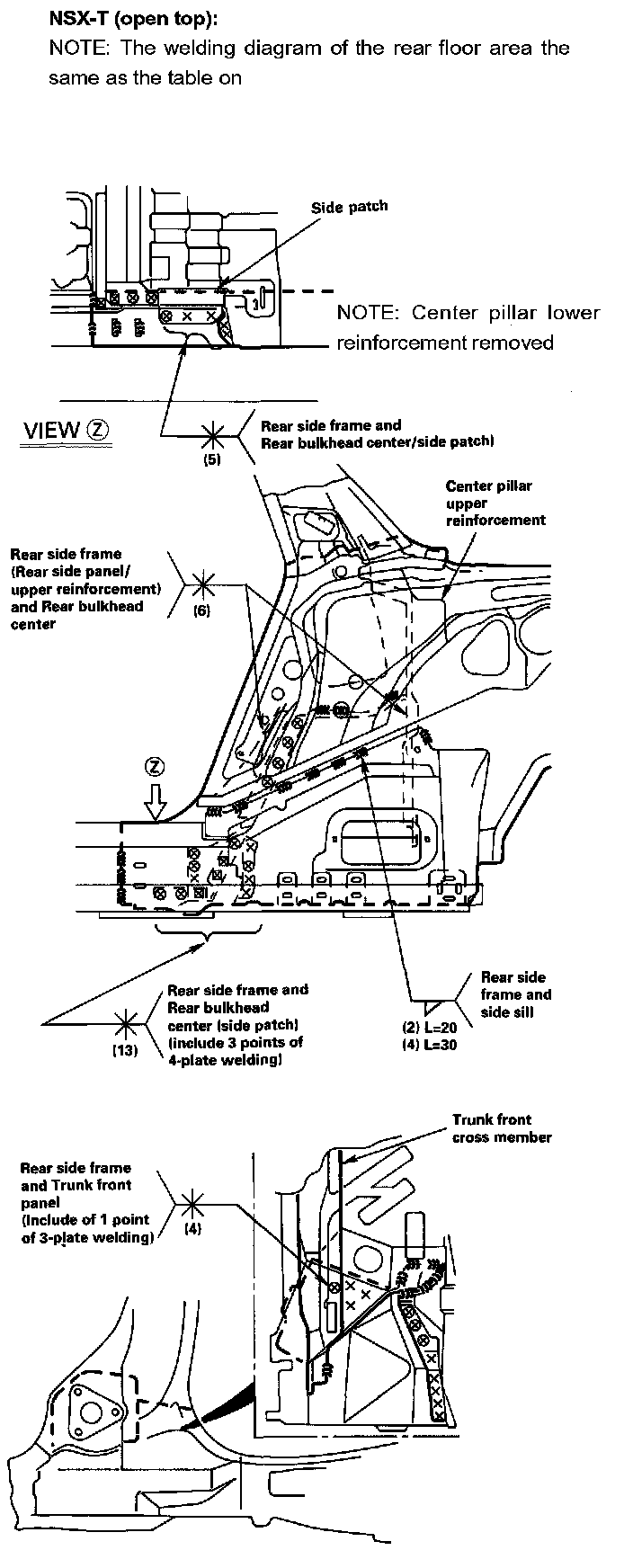 NSX-T (open top):
NOTE: The welding diagram of the rear floor area the same as the table on

Side patch

NOTE: Center pillar lower reinforcement removed

VIEW Ⓩ

Rear side frame and Rear bulkhead center/side patch)
(5)

Center pillar upper reinforcement

Rear side frame (Rear side panel/ upper reinforcement) and Rear bulkhead center
(6)

Ⓩ

Rear side frame and Rear bulkhead center (side patch) (include 3 points of 4-plate welding)
(13)

Rear side frame and side sill
(2) L=20
(4) L=30

Trunk front cross member

Rear side frame and Trunk front panel (Include of 1 point of 3-plate welding)
(4)