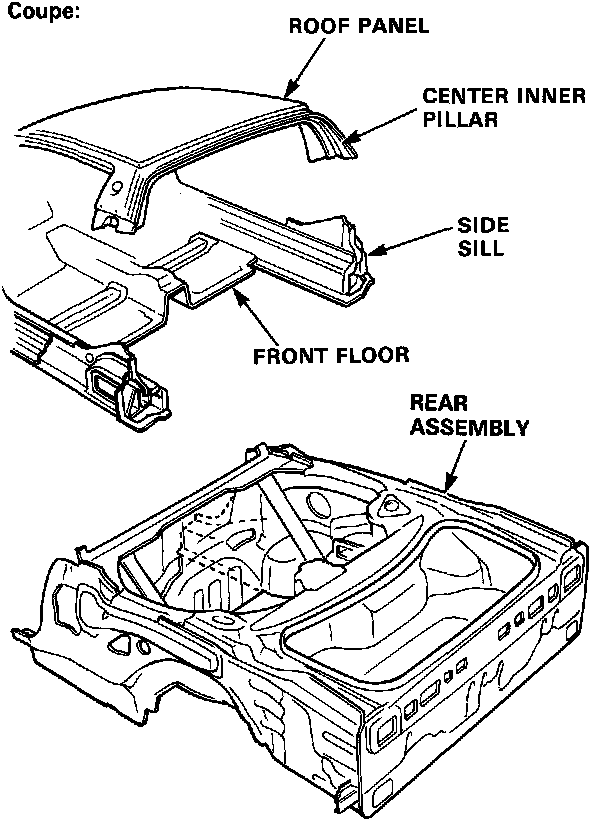 Coupe:

ROOF PANEL

CENTER INNER PILLAR

SIDE SILL

FRONT FLOOR

REAR ASSEMBLY