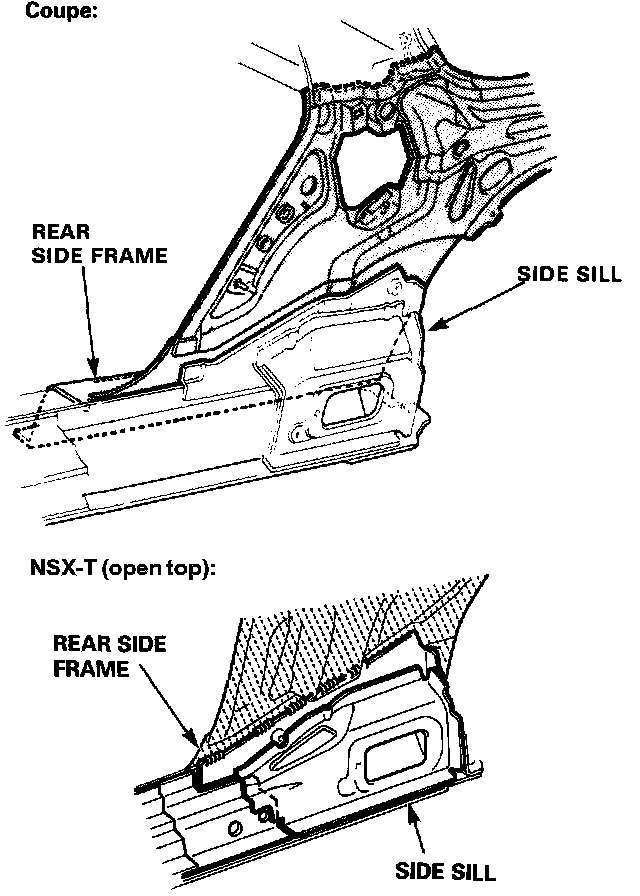 Coupe:

REAR SIDE FRAME

SIDE SILL

NSX-T (open top):

REAR SIDE FRAME

SIDE SILL