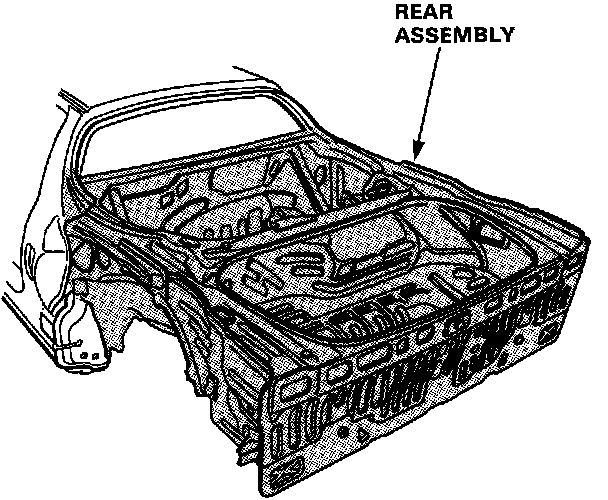 REAR ASSEMBLY