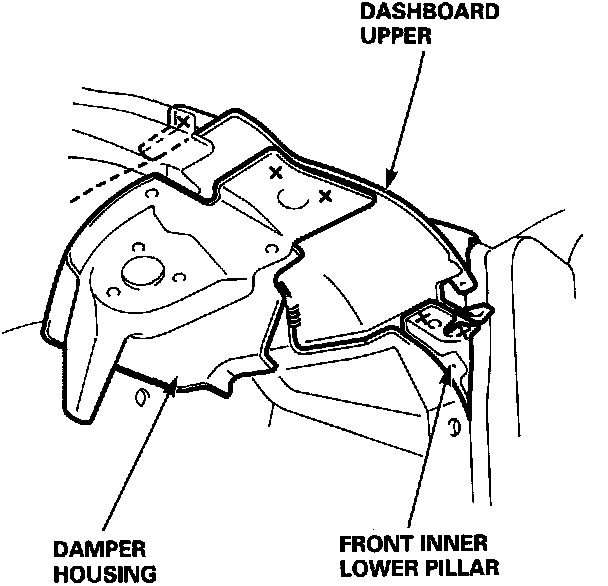 DASHBOARD UPPER

DAMPER HOUSING

FRONT INNER LOWER PILLAR