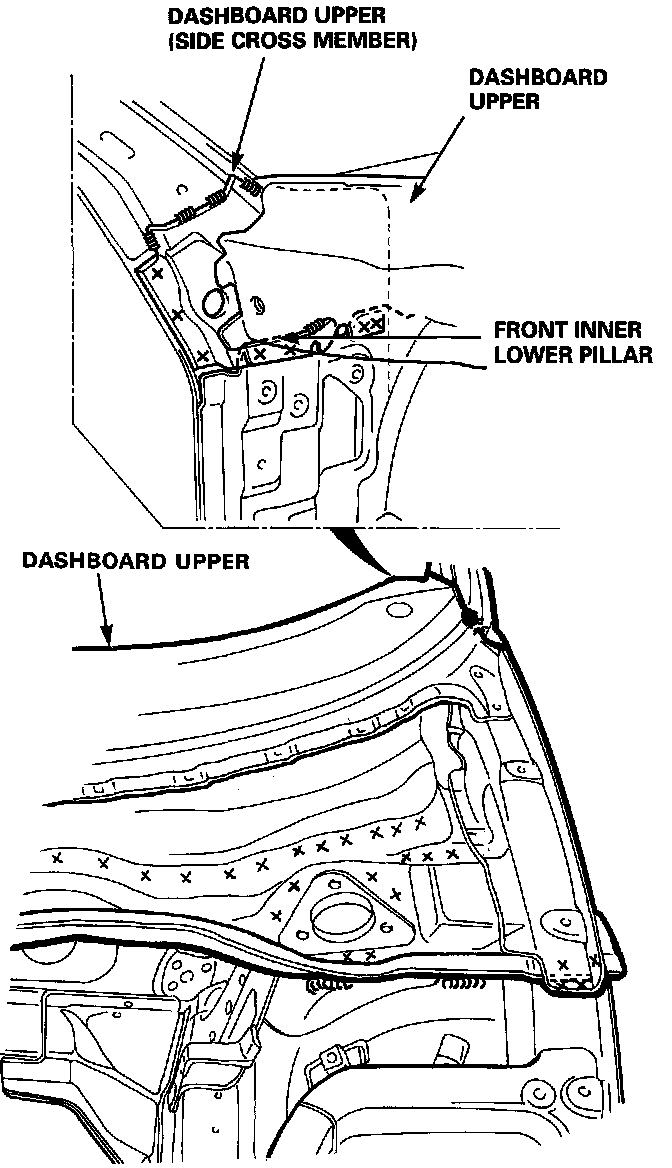 DASHBOARD UPPER
(SIDE CROSS MEMBER)

DASHBOARD UPPER

FRONT INNER LOWER PILLAR

DASHBOARD UPPER