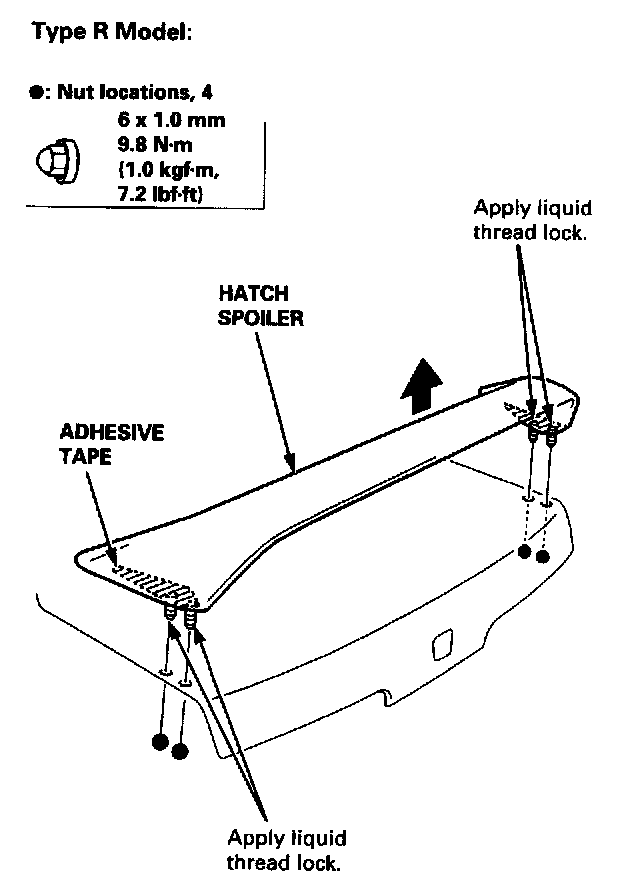 Type R Model:

●: Nut locations, 4

6 x 1.0 mm
9.8 N·m
(1.0 kgf·m,
7.2 lbf·ft)

Apply liquid thread lock.

HATCH SPOILER

ADHESIVE TAPE

Apply liquid thread lock.