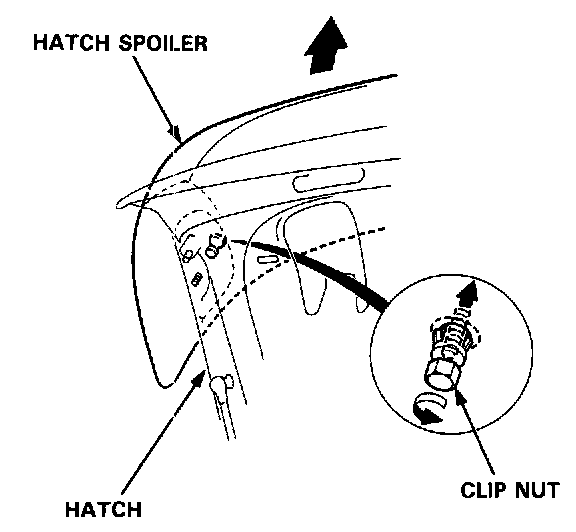 HATCH SPOILER

HATCH

CLIP NUT