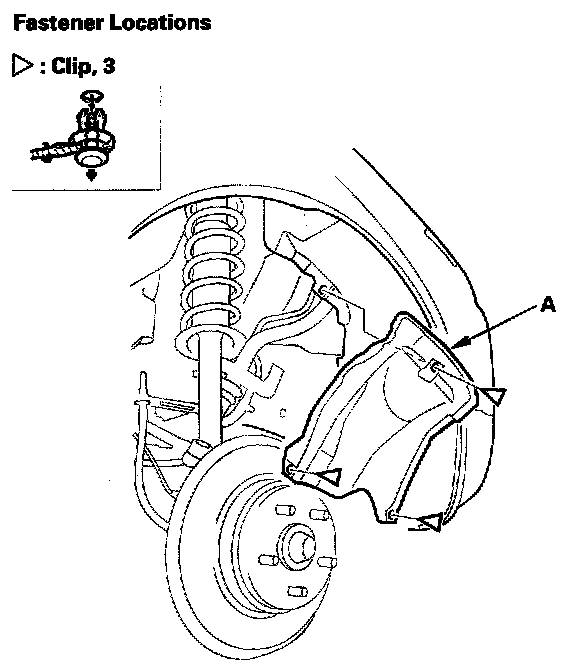 Fastener Locations

▷ : Clip, 3

A