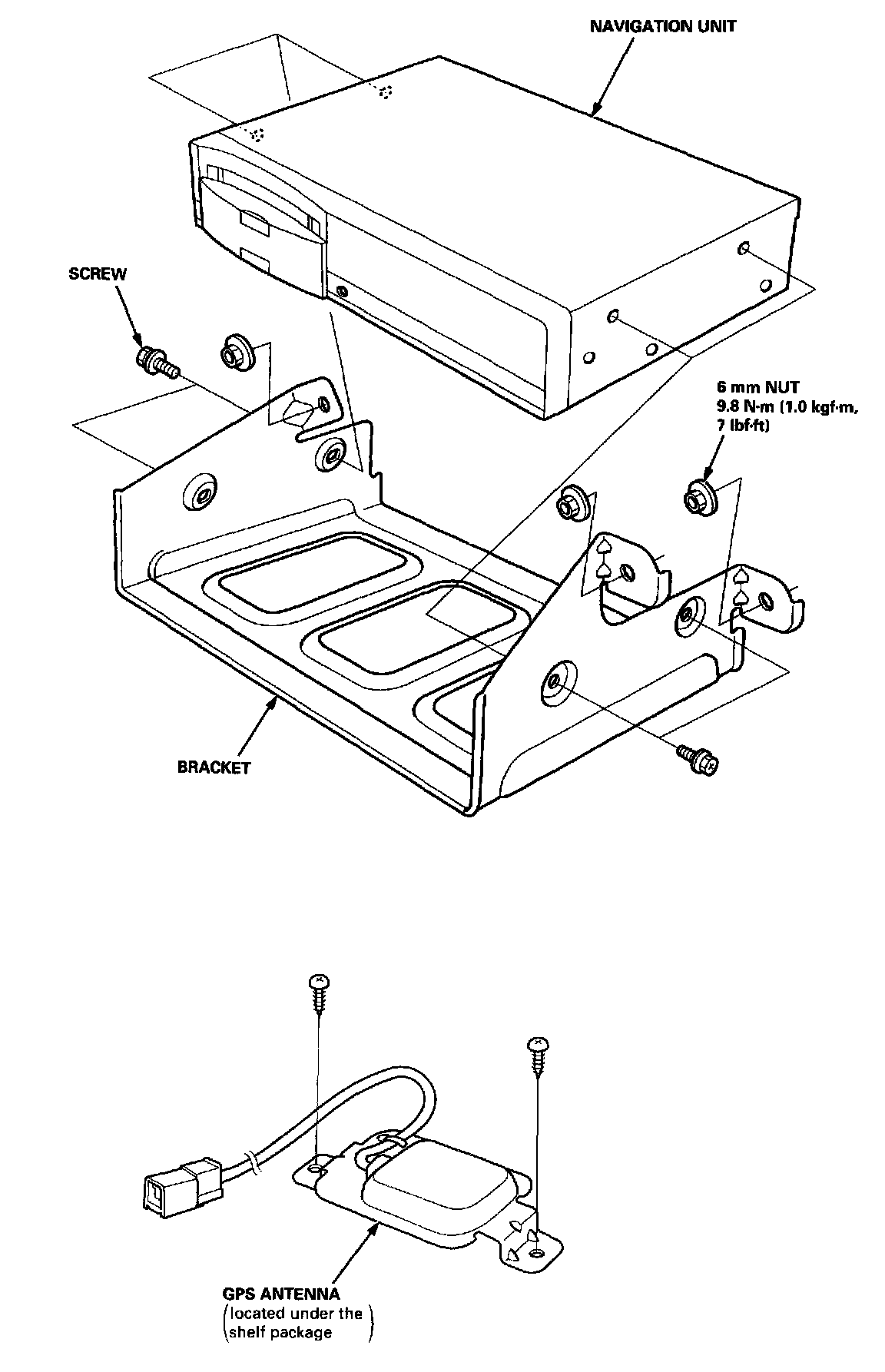 NAVIGATION UNIT

SCREW

6 mm NUT
9.8 N·m (1.0 kgf·m, 7 lbf·ft)

BRACKET

GPS ANTENNA
(located under the shelf package)