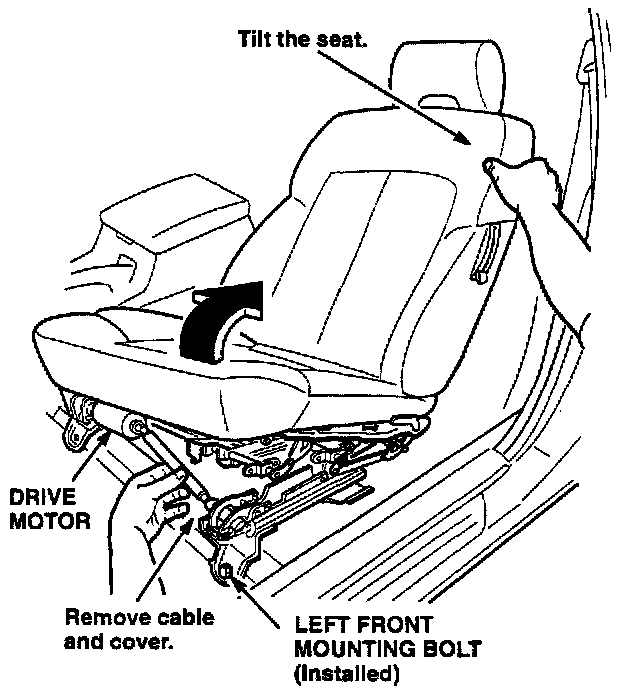 Tilt the seat.

DRIVE MOTOR

Remove cable and cover.

LEFT FRONT MOUNTING BOLT (Installed)