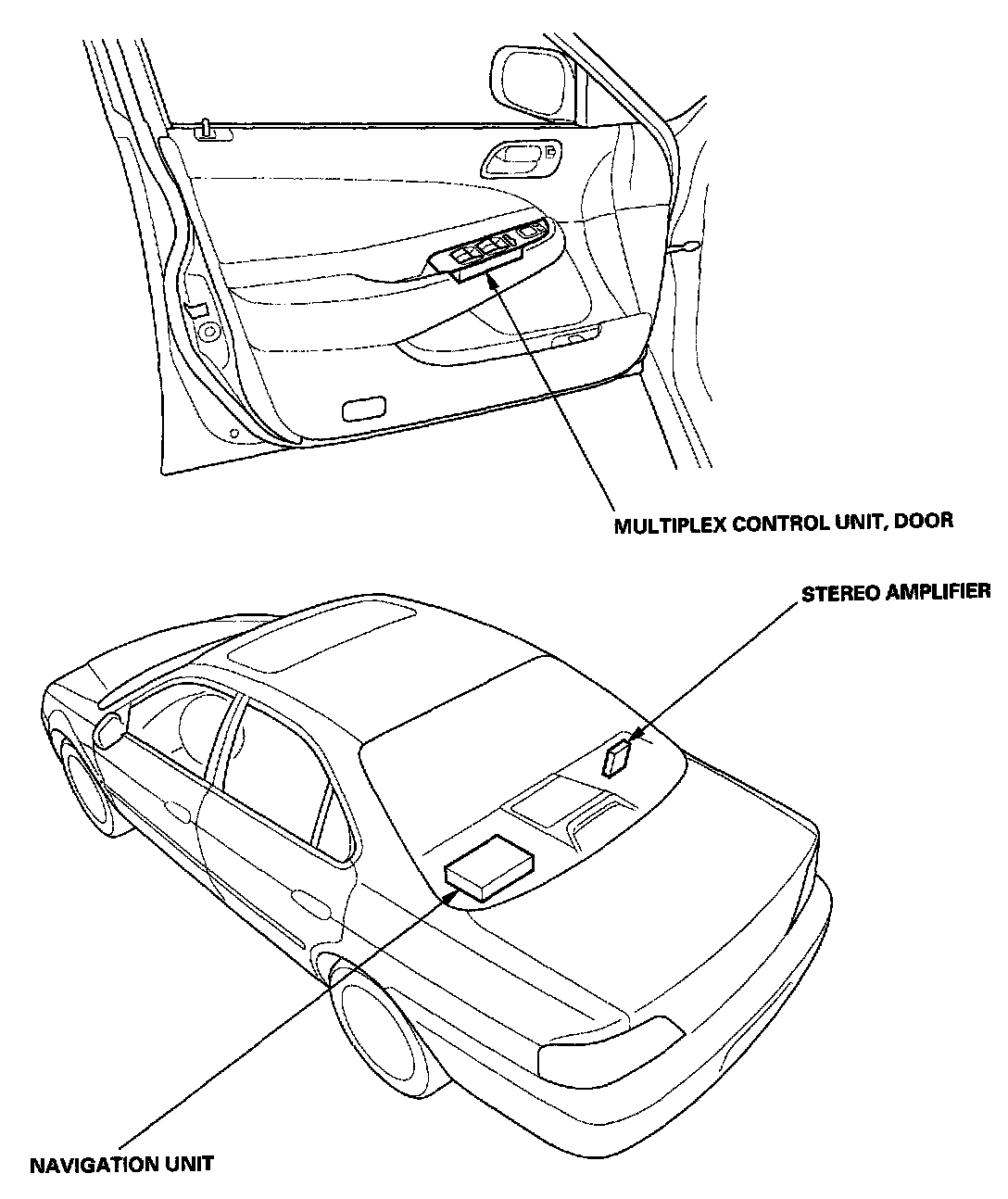 MULTIPLEX CONTROL UNIT, DOOR

STEREO AMPLIFIER

NAVIGATION UNIT