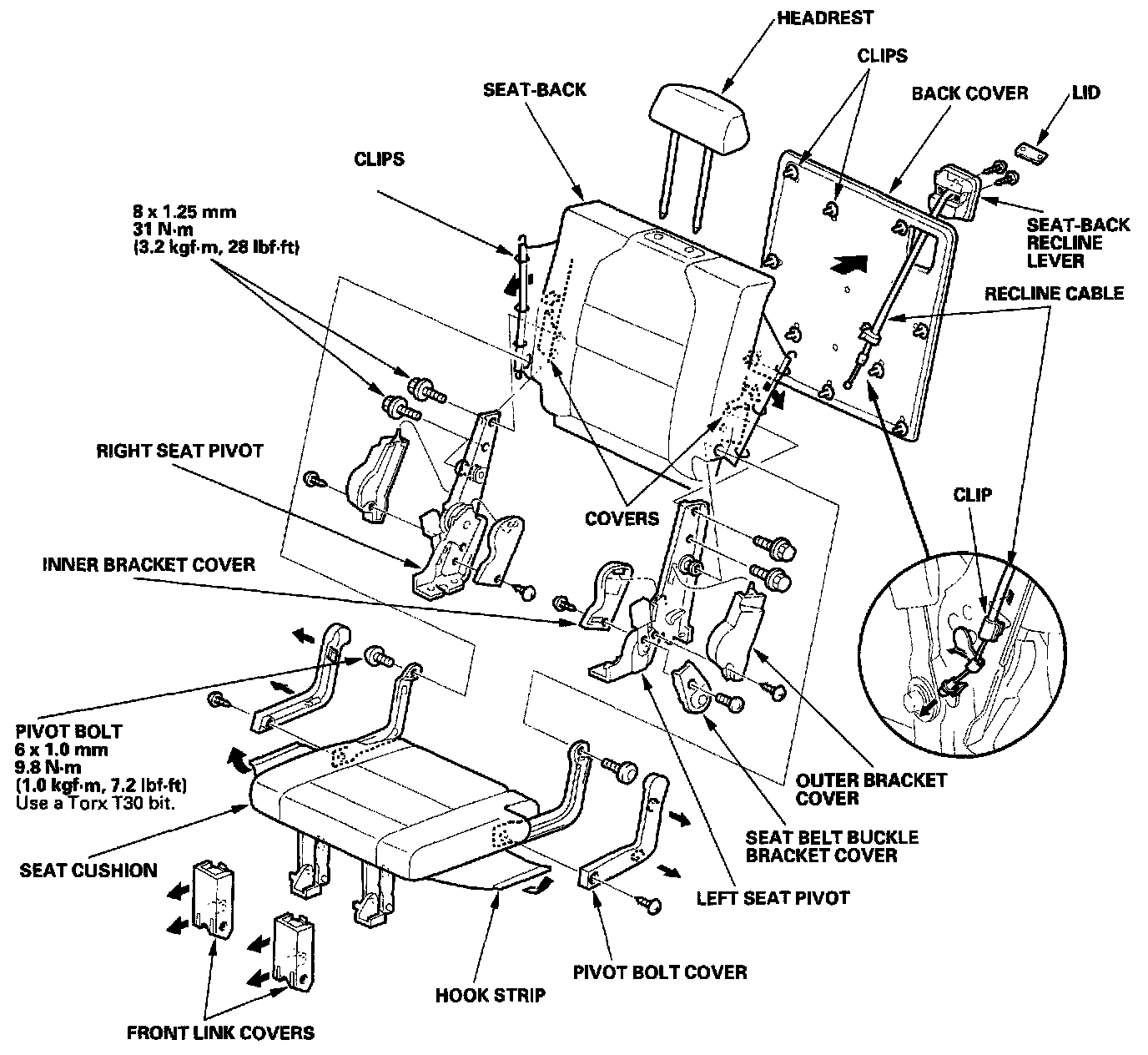 HEADREST

CLIPS

SEAT-BACK

BACK COVER

LID

CLIPS

8 x 1.25 mm
31 N·m
(3.2 kgf·m, 28 lbf·ft)

SEAT-BACK RECLINE LEVER

RECLINE CABLE

RIGHT SEAT PIVOT

COVERS

CLIP

INNER BRACKET COVER

PIVOT BOLT
6 x 1.0 mm
9.8 N·m
(1.0 kgf·m, 7.2 lbf·ft)
Use a Torx T30 bit.

OUTER BRACKET COVER

SEAT BELT BUCKLE BRACKET COVER

SEAT CUSHION

LEFT SEAT PIVOT

PIVOT BOLT COVER

HOOK STRIP

FRONT LINK COVERS