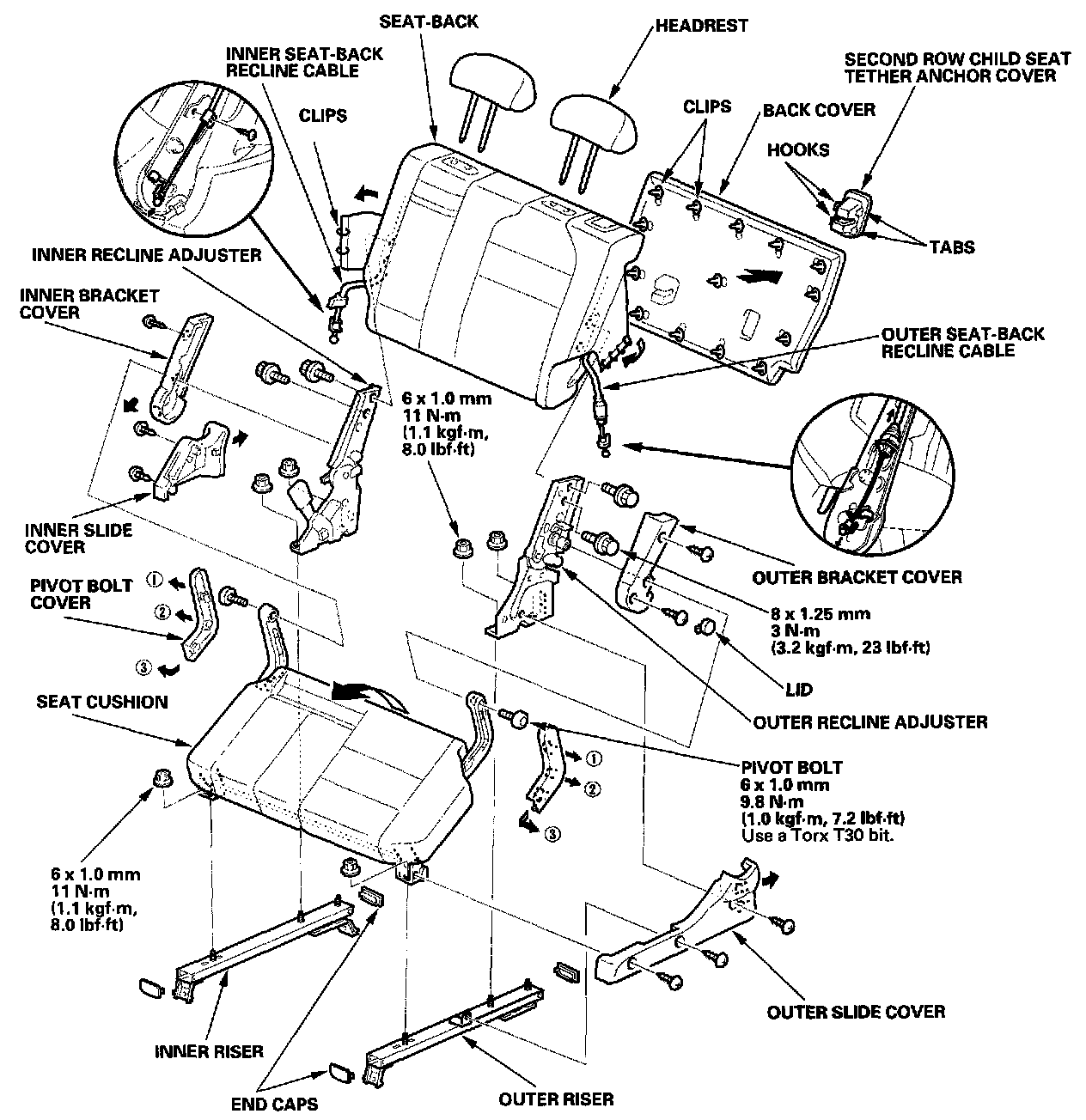 SEAT-BACK

HEADREST

INNER SEAT-BACK RECLINE CABLE

SECOND ROW CHILD SEAT TETHER ANCHOR COVER

CLIPS

CLIPS

BACK COVER

HOOKS

TABS

INNER RECLINE ADJUSTER

INNER BRACKET COVER

OUTER SEAT-BACK RECLINE CABLE

6 x 1.0 mm
11 N·m
(1.1 kgf·m,
8.0 lbf·ft)

INNER SLIDE COVER

OUTER BRACKET COVER

PIVOT BOLT COVER

①

②

③

8 x 1.25 mm
3 N·m
(3.2 kgf·m, 23 lbf·ft)

LID

SEAT CUSHION

OUTER RECLINE ADJUSTER

①

②

③

PIVOT BOLT
6 x 1.0 mm
9.8 N·m
(1.0 kgf·m, 7.2 lbf·ft)
Use a Torx T30 bit.

6 x 1.0 mm
11 N·m
(1.1 kgf·m,
8.0 lbf·ft)

OUTER SLIDE COVER

INNER RISER

END CAPS

OUTER RISER