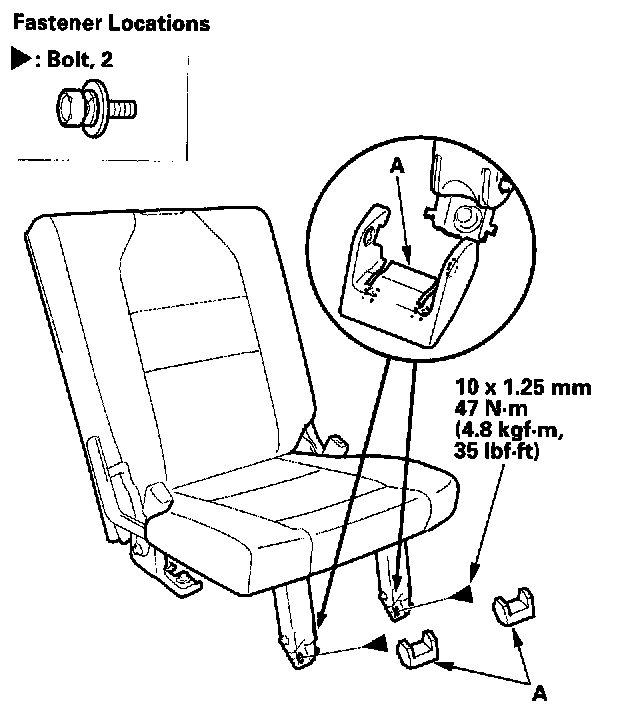 Fastener Locations

▶: Bolt, 2

A

10 x 1.25 mm
47 N·m
(4.8 kgf·m,
35 lbf·ft)

A