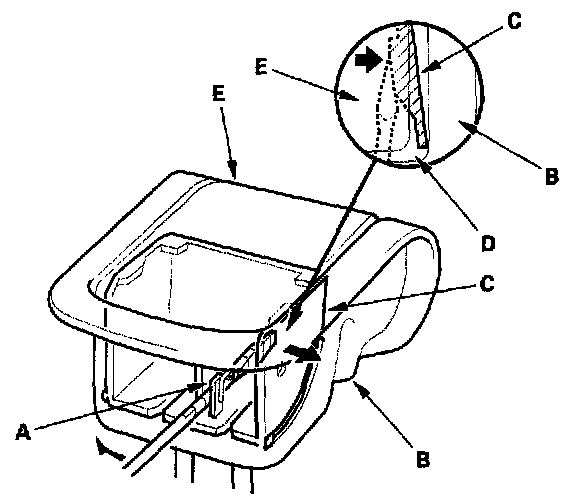 C
E
E
B
D
C
A
B