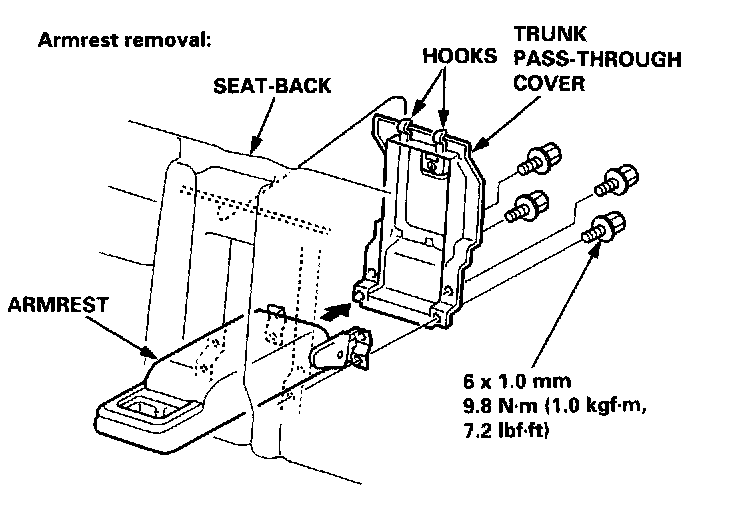 Armrest removal:

SEAT-BACK

HOOKS

TRUNK PASS-THROUGH COVER

ARMREST

6 x 1.0 mm
9.8 N·m (1.0 kgf·m, 7.2 lbf·ft)