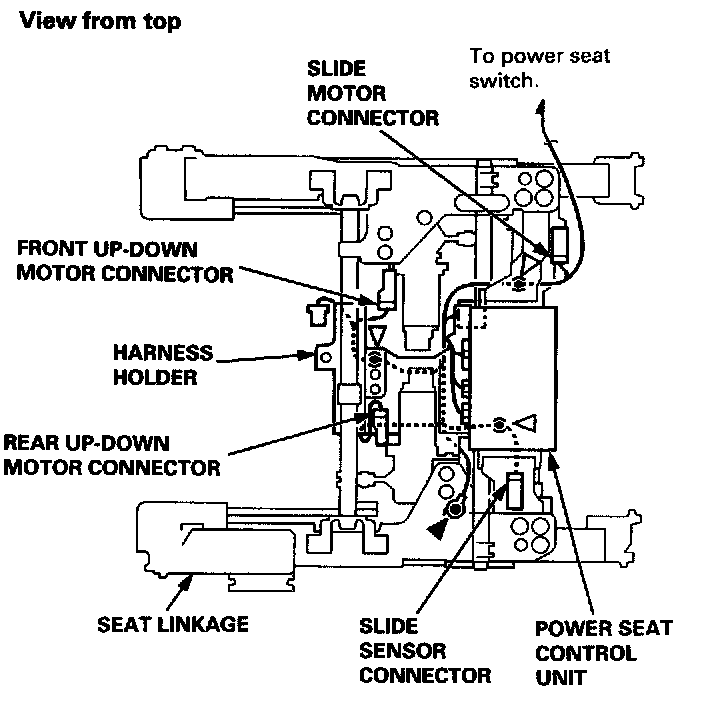 View from top

SLIDE MOTOR CONNECTOR

To power seat switch.

FRONT UP-DOWN MOTOR CONNECTOR

HARNESS HOLDER

REAR UP-DOWN MOTOR CONNECTOR

SEAT LINKAGE

SLIDE SENSOR CONNECTOR

POWER SEAT CONTROL UNIT