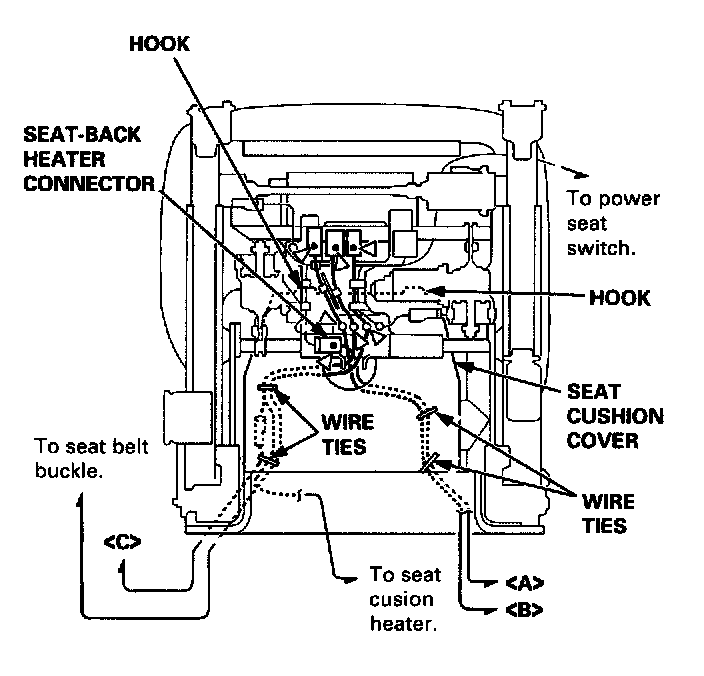 HOOK

SEAT-BACK HEATER CONNECTOR

To power seat switch.

HOOK

SEAT CUSHION COVER

WIRE TIES

To seat belt buckle.

WIRE TIES

<C>

To seat cusion heater.

<A>

<B>