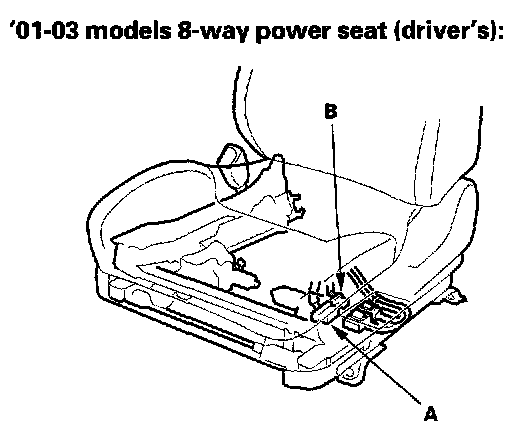 '01-03 models 8-way power seat (driver's):

B

A