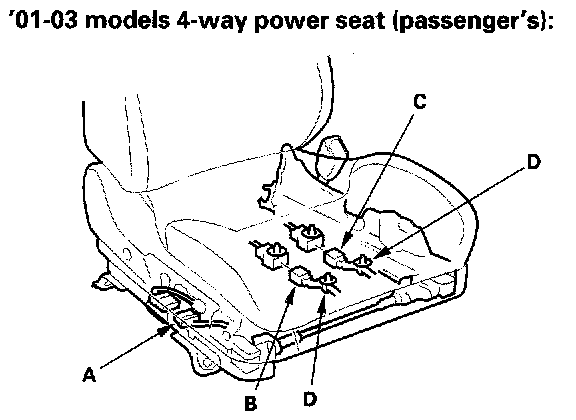 '01-03 models 4-way power seat (passenger's):

C

D

A

B

D