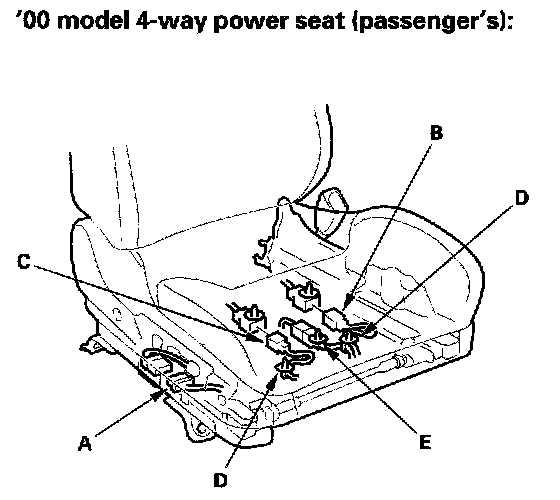 '00 model 4-way power seat (passenger's):

B
D
C
A
E
D