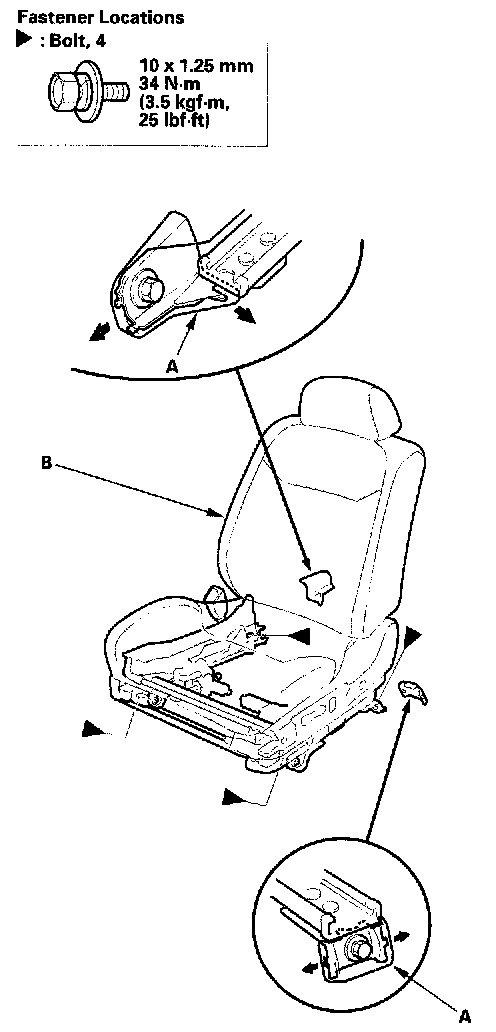 Fastener Locations
▶ : Bolt, 4

10 x 1.25 mm
34 N·m
(3.5 kgf·m,
25 lbf·ft)

A

B

A