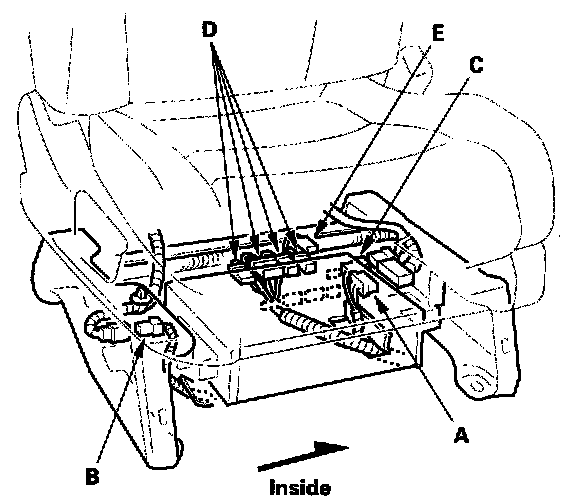 D
E
C
A
B
Inside