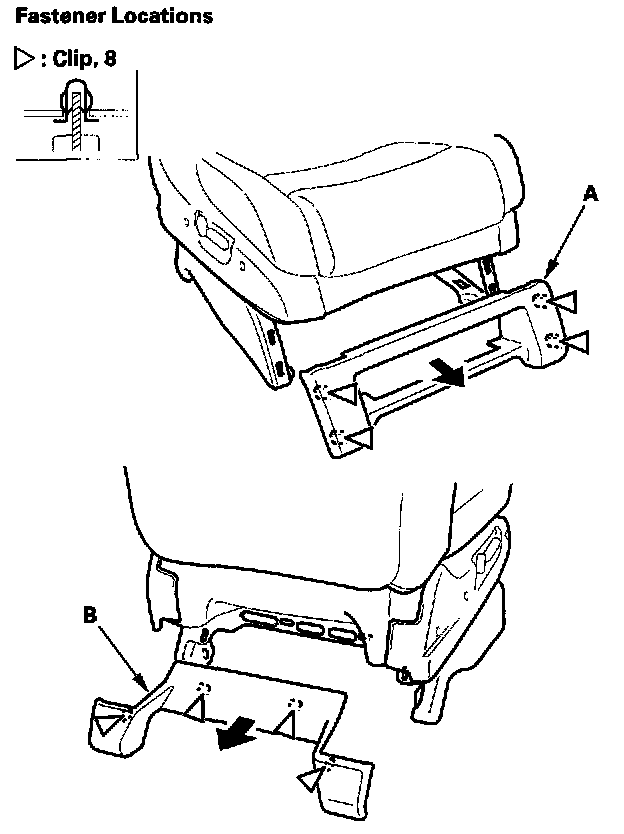 Fastener Locations

▷ : Clip, 8

A

B