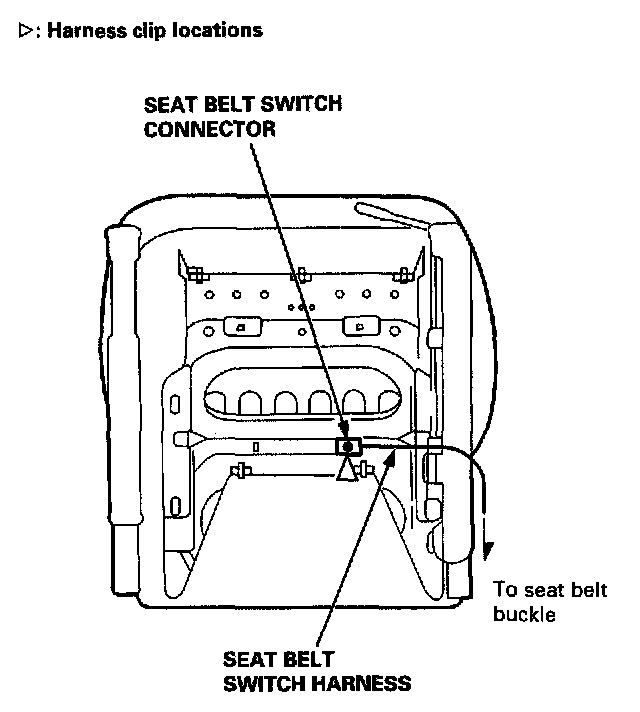 ▷: Harness clip locations

SEAT BELT SWITCH CONNECTOR

To seat belt buckle

SEAT BELT SWITCH HARNESS