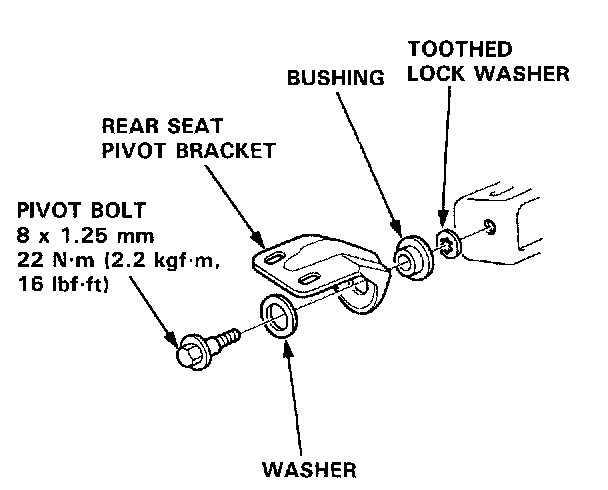 TOOTHED LOCK WASHER

BUSHING

REAR SEAT PIVOT BRACKET

PIVOT BOLT
8 x 1.25 mm
22 N·m (2.2 kgf·m, 16 lbf·ft)

WASHER