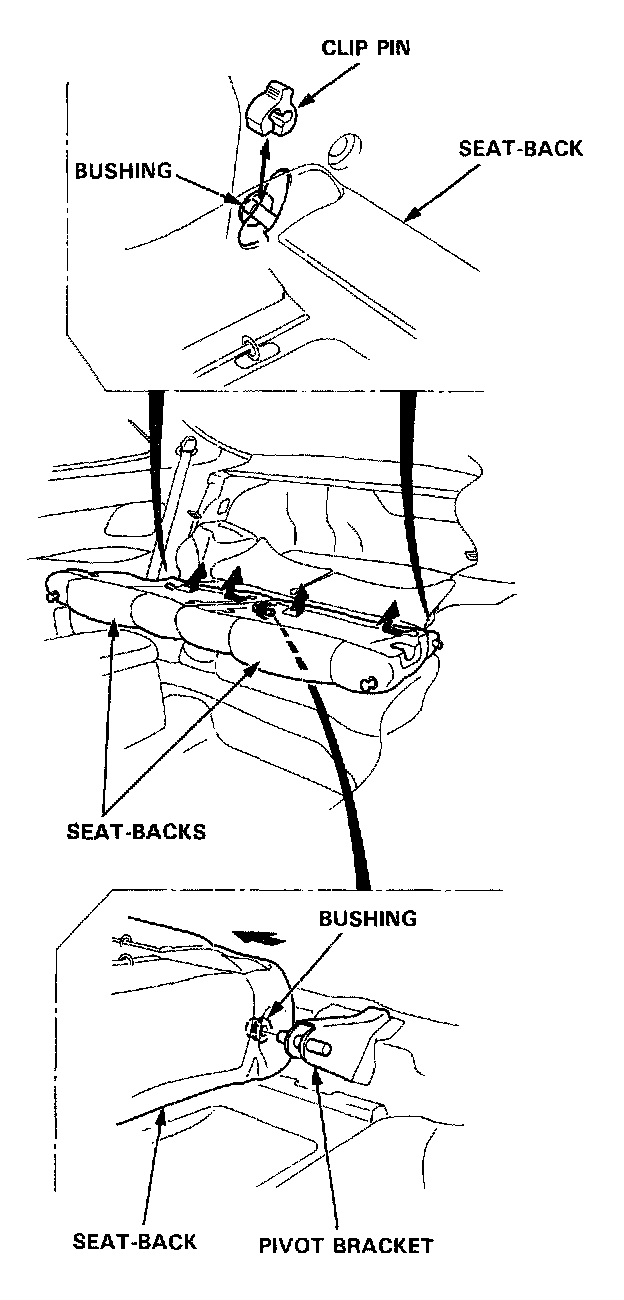 CLIP PIN
BUSHING
SEAT-BACK
SEAT-BACKS
BUSHING
SEAT-BACK
PIVOT BRACKET