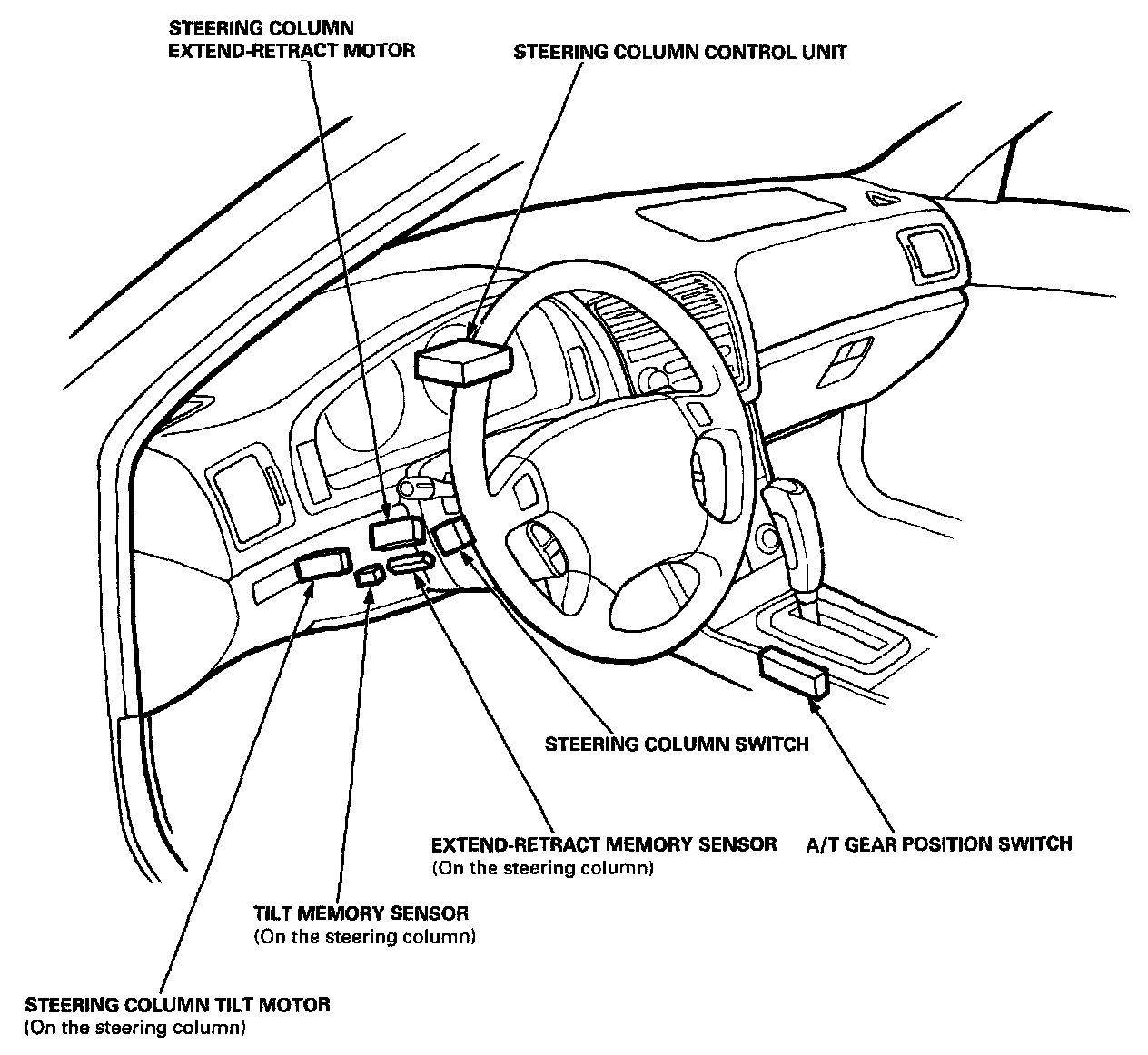 STEERING COLUMN
EXTEND-RETRACT MOTOR

STEERING COLUMN CONTROL UNIT

STEERING COLUMN SWITCH

EXTEND-RETRACT MEMORY SENSOR
(On the steering column)

A/T GEAR POSITION SWITCH

TILT MEMORY SENSOR
(On the steering column)

STEERING COLUMN TILT MOTOR
(On the steering column)