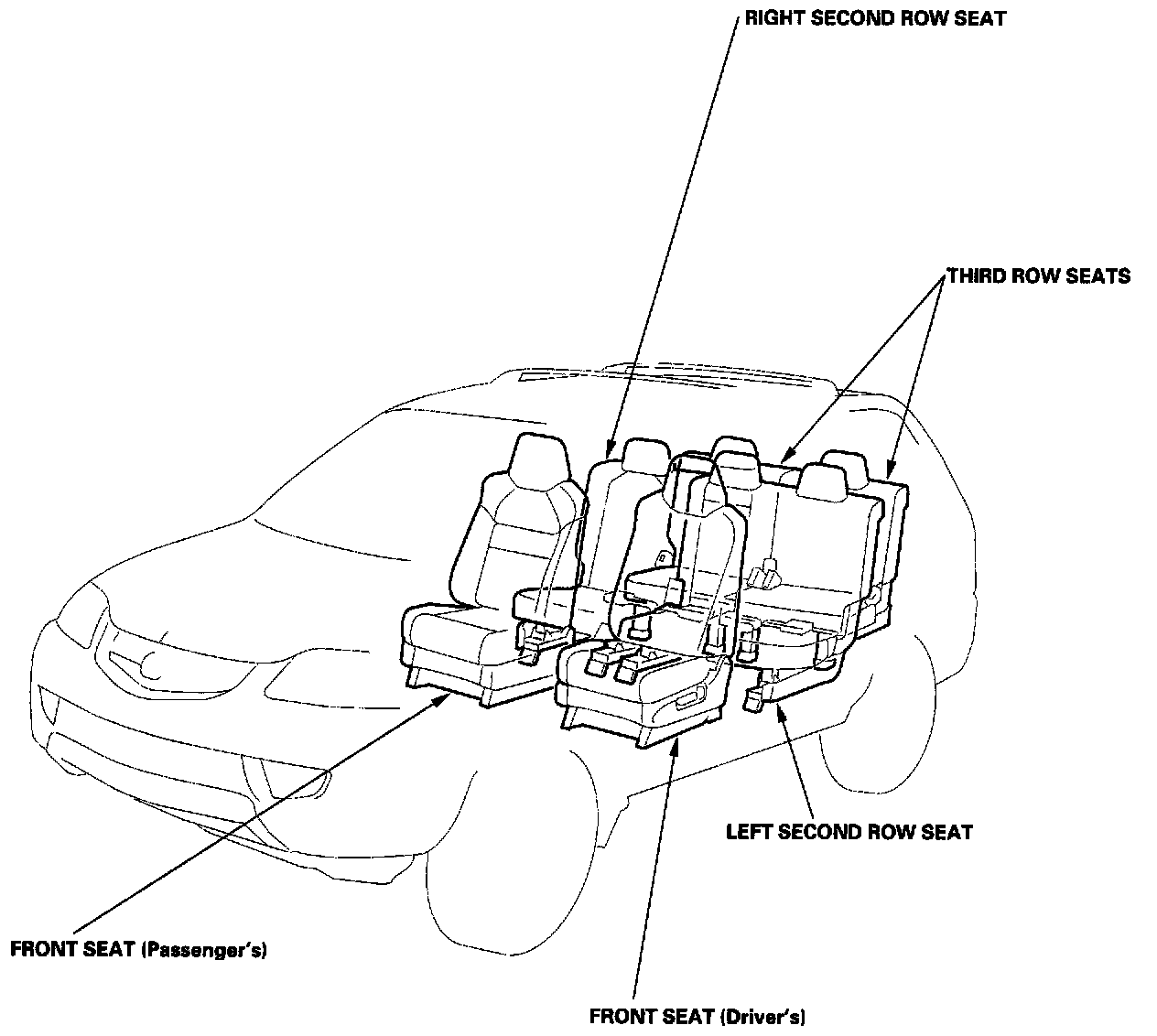 RIGHT SECOND ROW SEAT

THIRD ROW SEATS

LEFT SECOND ROW SEAT

FRONT SEAT (Passenger's)

FRONT SEAT (Driver's)