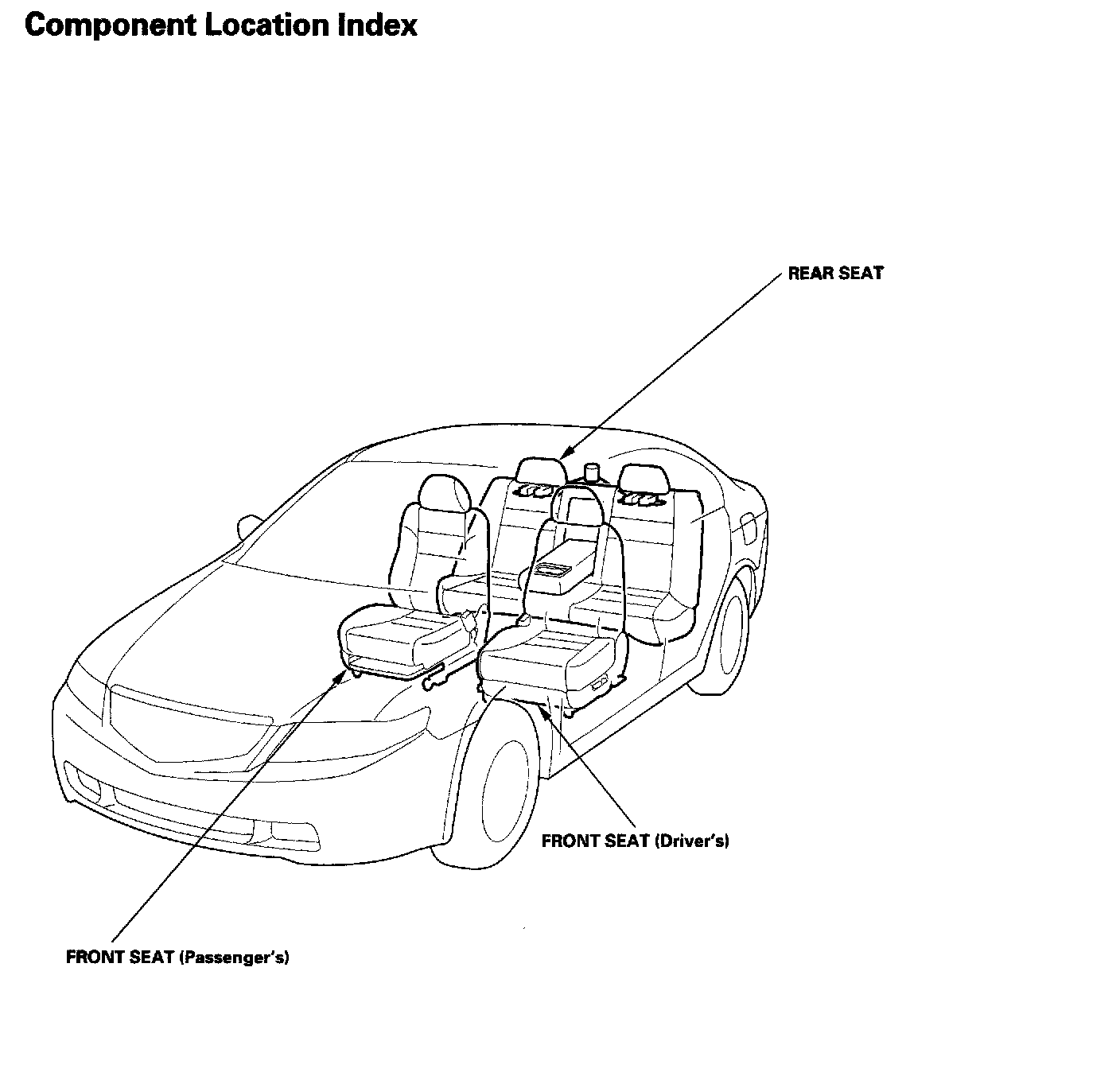 Component Location Index

REAR SEAT

FRONT SEAT (Driver's)

FRONT SEAT (Passenger's)